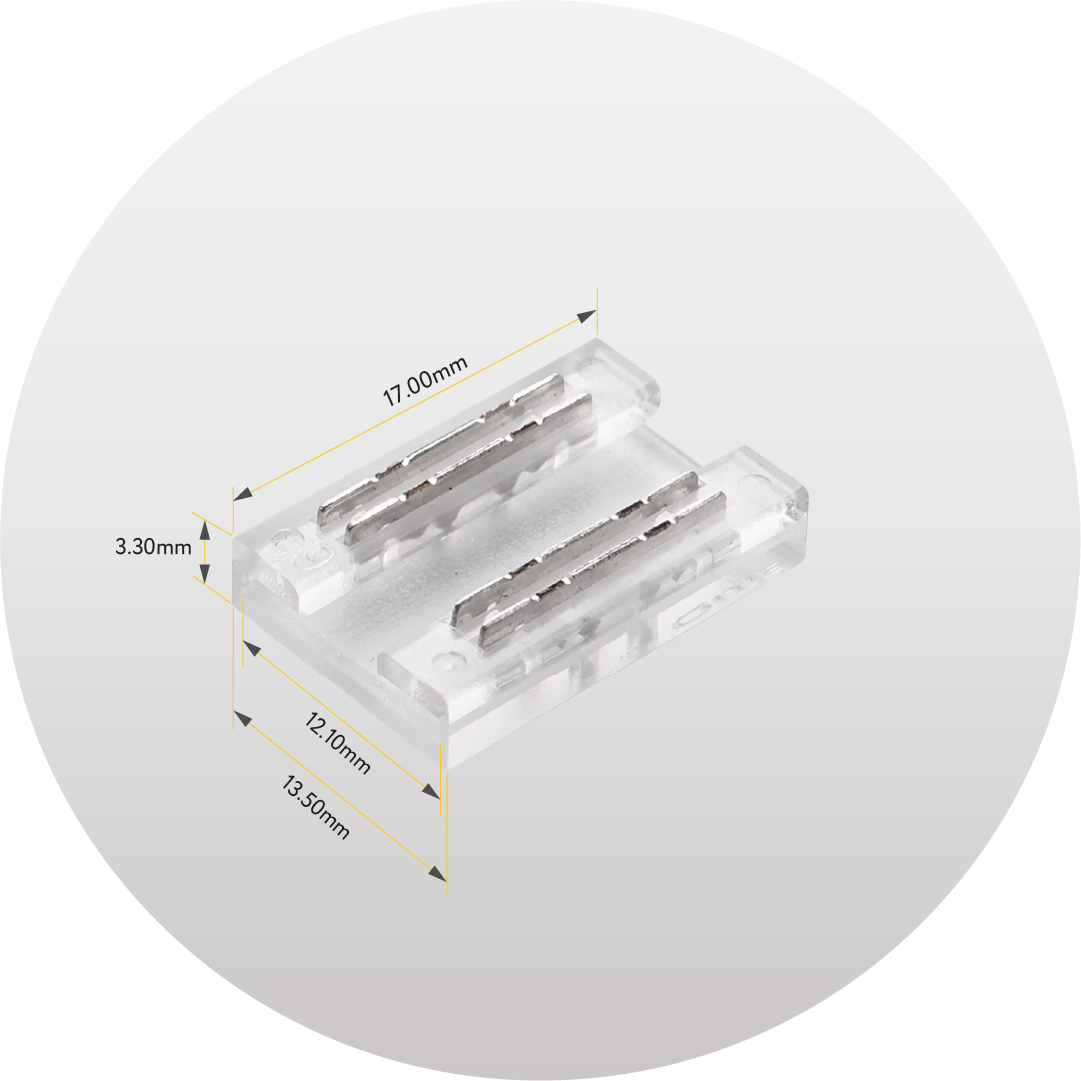 17.00mm
3.30mm
12.10mm
13.50mm